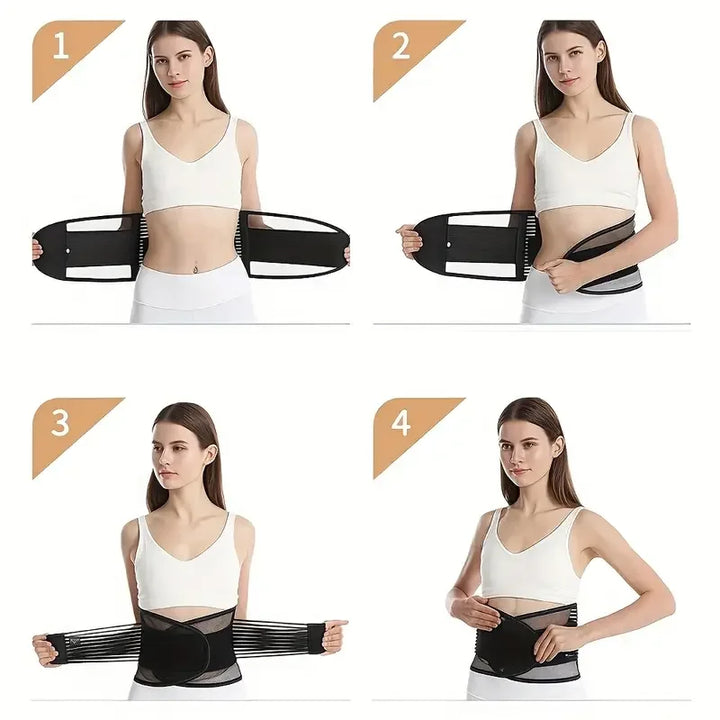 1

2

3

4