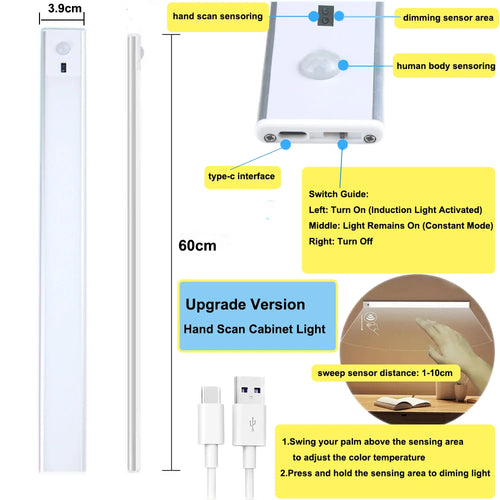 3.9cm

hand scan sensoring

dimming sensor area

human body sensoring

type-c interface

Switch Guide:
Left: Turn On (Induction Light Activated)
Middle: Light Remains On (Constant Mode)
Right: Turn Off

60cm

Upgrade Version
Hand Scan Cabinet Light

sweep sensor distance: 1-10cm

1.Swing your palm above the sensing area to adjust the color temperature
2.Press and hold the sensing area to diming light