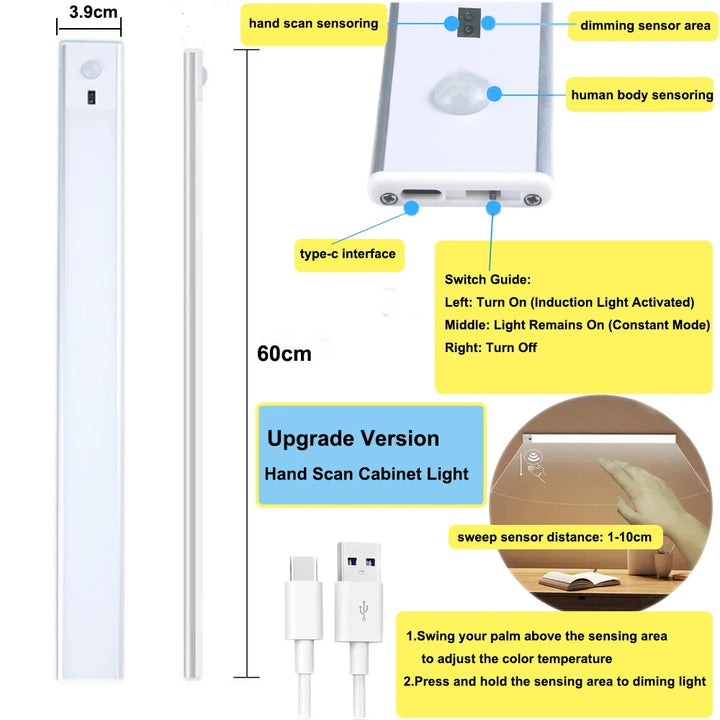 3.9cm

hand scan sensoring

dimming sensor area

human body sensoring

type-c interface

Switch Guide:
Left: Turn On (Induction Light Activated)
Middle: Light Remains On (Constant Mode)
Right: Turn Off

60cm

Upgrade Version
Hand Scan Cabinet Light

sweep sensor distance: 1-10cm

1.Swing your palm above the sensing area to adjust the color temperature
2.Press and hold the sensing area to diming light