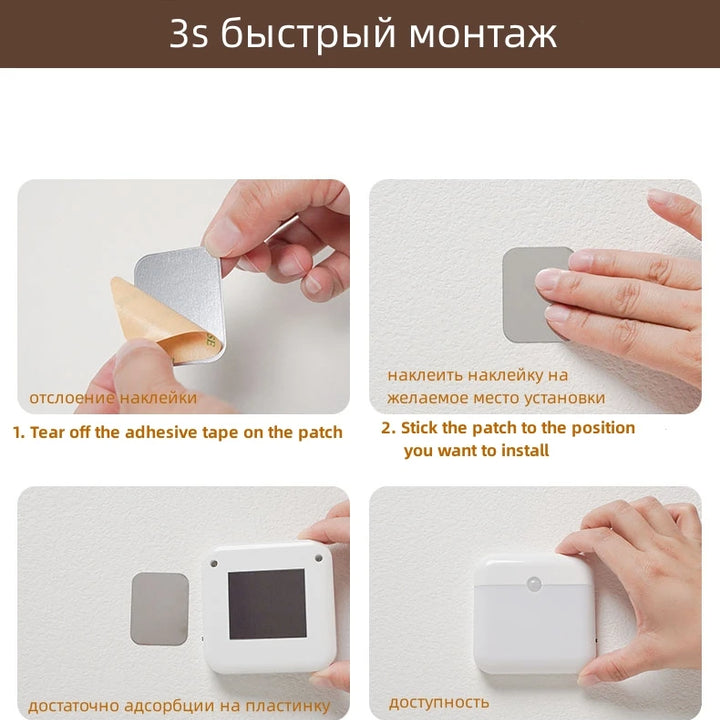 3s быстрый монтаж

отслоение наклейки

1. Tear off the adhesive tape on the patch

наклеить наклейку на желаемое место установки

2. Stick the patch to the position you want to install

достаточно адсорбции на пластинку

доступность