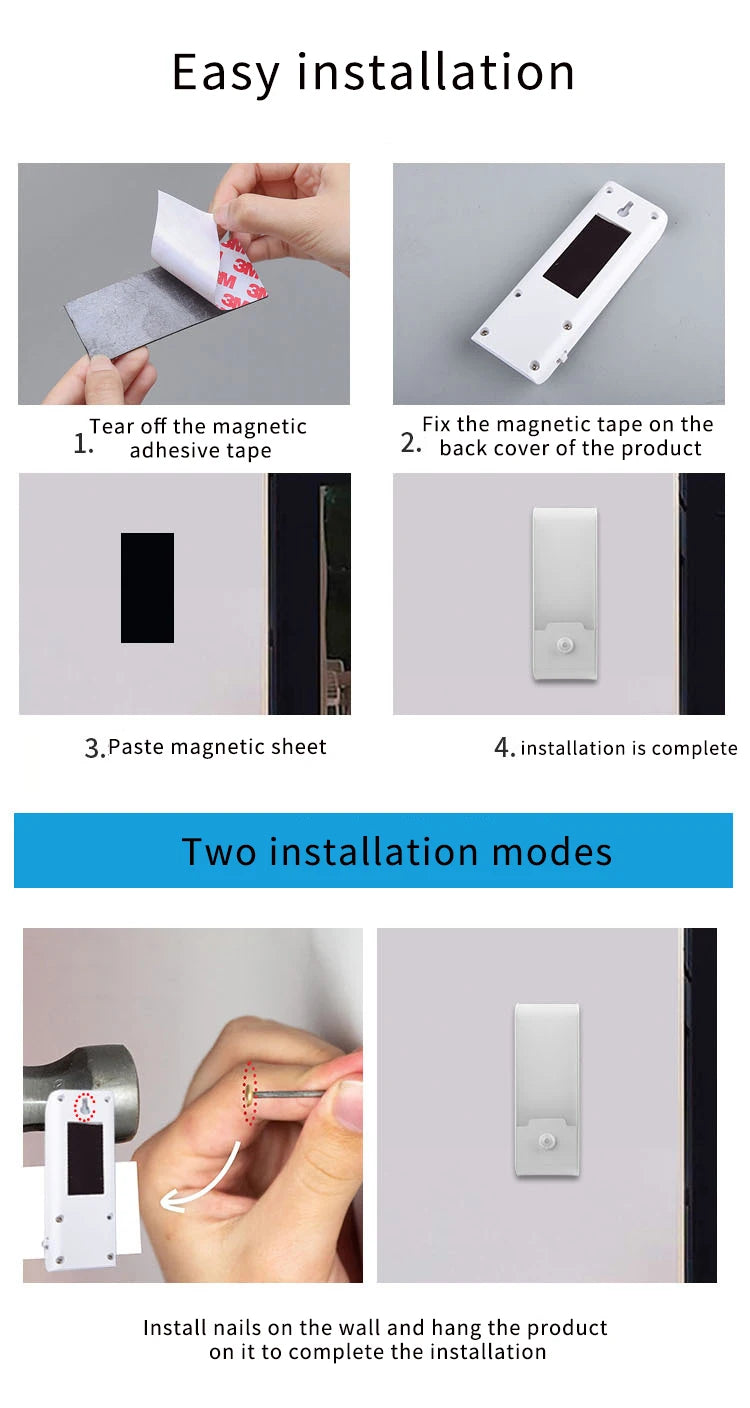 Easy installation

3M 3M 3M

1. Tear off the magnetic adhesive tape

2. Fix the magnetic tape on the back cover of the product

3. Paste magnetic sheet

4. installation is complete

Two installation modes

Install nails on the wall and hang the product on it to complete the installation