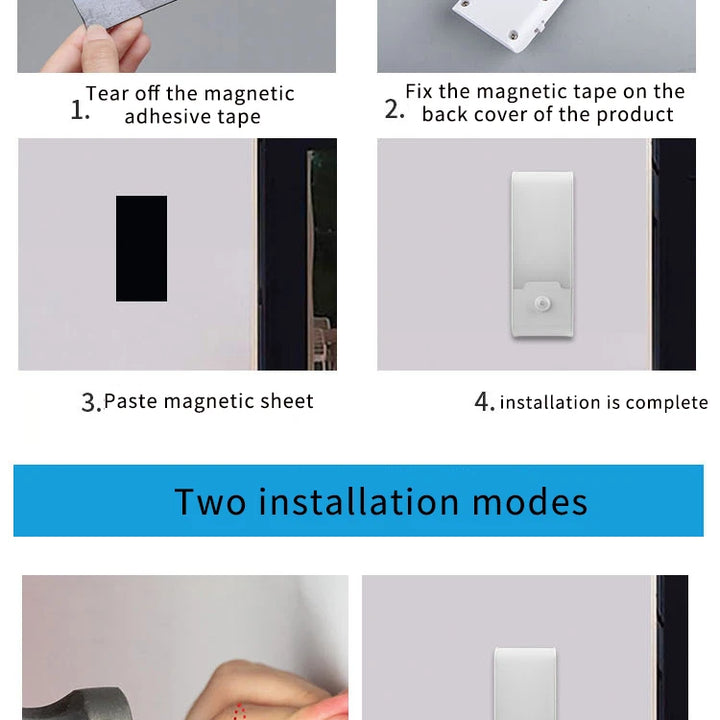 1. Tear off the magnetic adhesive tape

2. Fix the magnetic tape on the back cover of the product

3. Paste magnetic sheet

4. installation is complete

Two installation modes