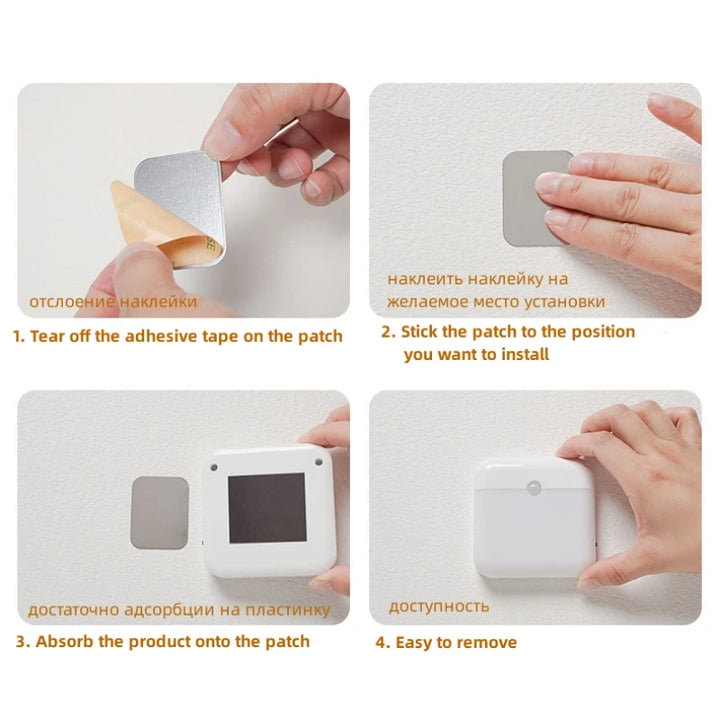 отслоение наклейки

1. Tear off the adhesive tape on the patch

наклеить наклейку на желаемое место установки

2. Stick the patch to the position you want to install

достаточно адсорбции на пластинку

3. Absorb the product onto the patch

доступность

4. Easy to remove