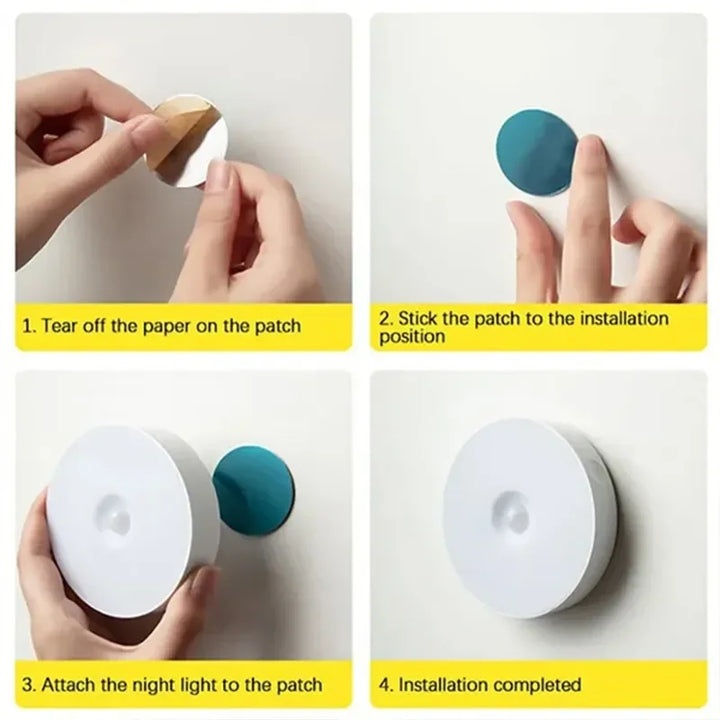 1. Tear off the paper on the patch

2. Stick the patch to the installation position

3. Attach the night light to the patch

4. Installation completed