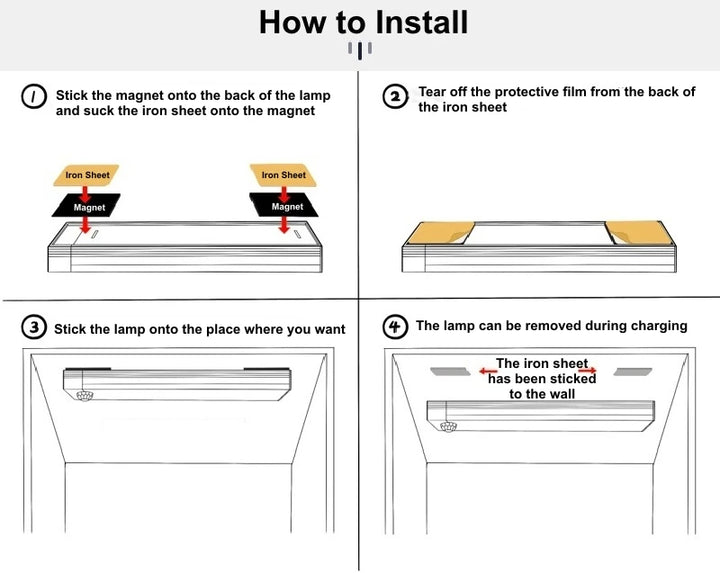 How to Install

1 Stick the magnet onto the back of the lamp and suck the iron sheet onto the magnet

Iron Sheet
Magnet
Iron Sheet
Magnet

2 Tear off the protective film from the back of the iron sheet

3 Stick the lamp onto the place where you want

4 The lamp can be removed during charging

The iron sheet has been sticked to the wall