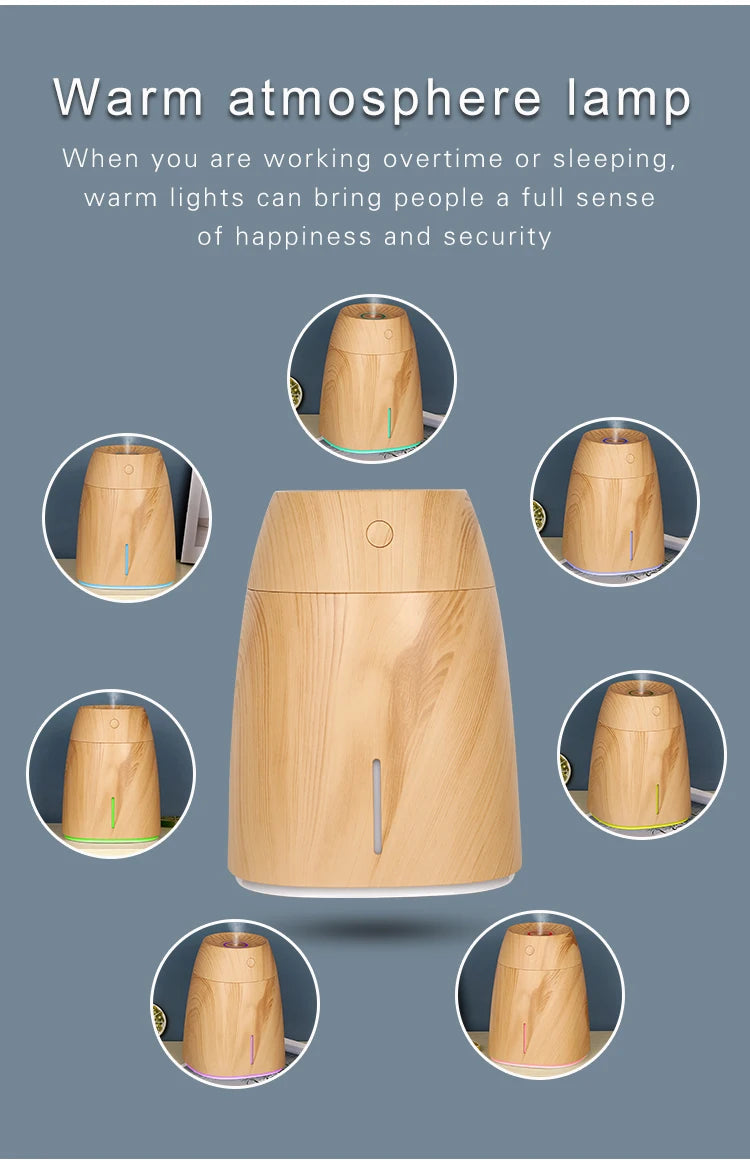 Warm atmosphere lamp

When you are working overtime or sleeping, warm lights can bring people a full sense of happiness and security